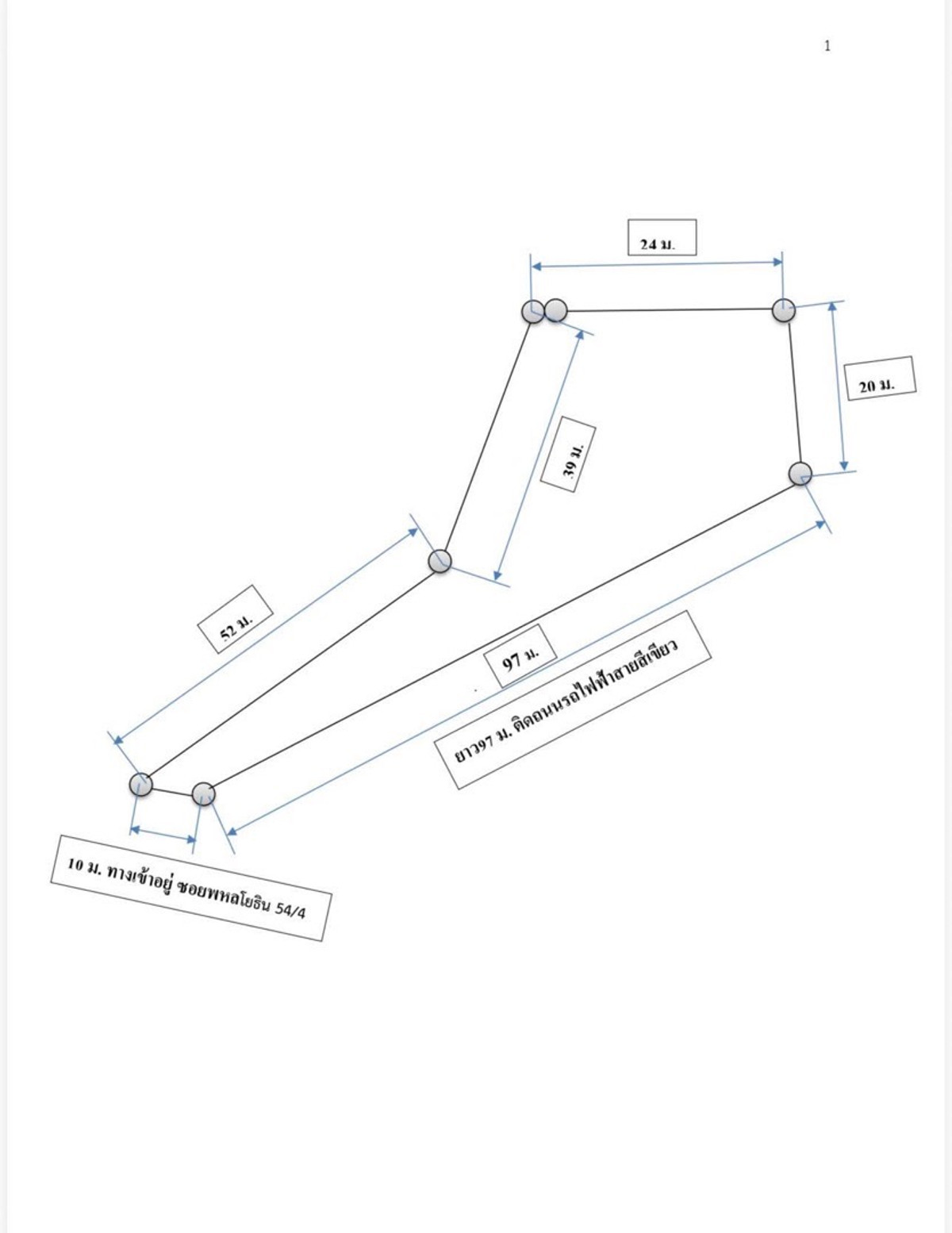 1

24 ม.

20 ม.

39 ม.

52 ม.

97 ม.

ยาว97 ม. ติดถนนรถไฟฟ้าสายสีเขียว

10 ม. ทางเข้าอยู่ ซอยพหลโยธิน 54/4