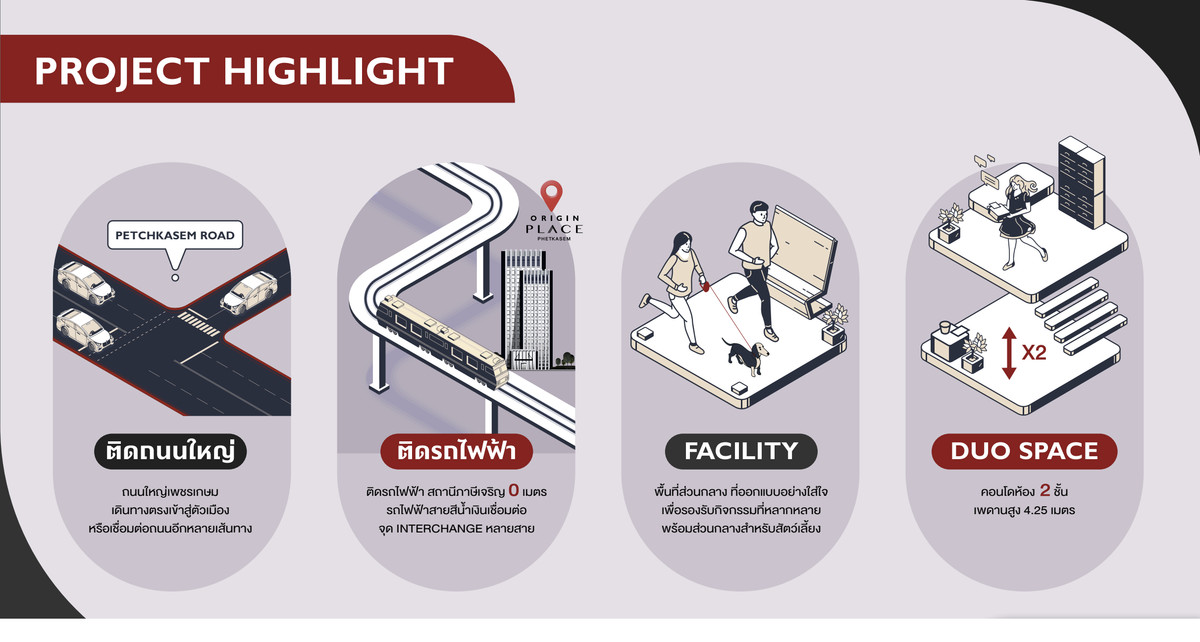 PROJECT HIGHLIGHT

PETCHKASEM ROAD

ติดถนนใหญ่

ถนนใหญ่เพชรเกษม
เดินทางตรงเข้าสู่ตัวเมือง
หรือเชื่อมต่อถนนอีกหลายเส้นทาง

ORIGIN PLACE PHETKASEM

ติดรถไฟฟ้า

ติดรถไฟฟ้า สถานีภาษีเจริญ 0 เมตร
รถไฟฟ้าสายสีน้ำเงินเชื่อมต่อ
จุด INTERCHANGE หลายสาย

FACILITY

พื้นที่ส่วนกลาง ที่ออกแบบอย่างใส่ใจ
เพื่อรองรับกิจกรรมที่หลากหลาย
พร้อมส่วนกลางสำหรับสัตว์เลี้ยง

X2

DUO SPACE

คอนโดห้อง 2 ชั้น
เพดานสูง 4.25 เมตร