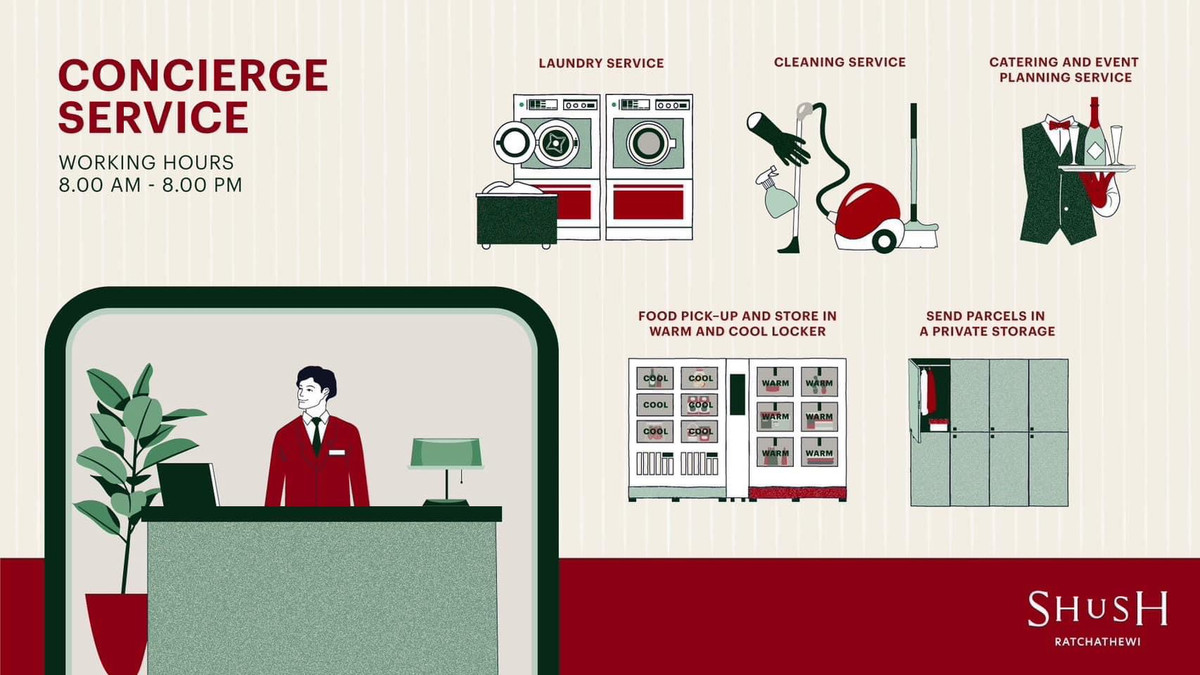 CONCIERGE SERVICE

WORKING HOURS
8.00 AM - 8.00 PM

LAUNDRY SERVICE

CLEANING SERVICE

CATERING AND EVENT PLANNING SERVICE

FOOD PICK-UP AND STORE IN WARM AND COOL LOCKER

COOL COOL
COOL COOL
COOL COOL

WARM WARM
WARM WARM
WARM WARM

SEND PARCELS IN A PRIVATE STORAGE

SHUSH
RATCHATHEWI